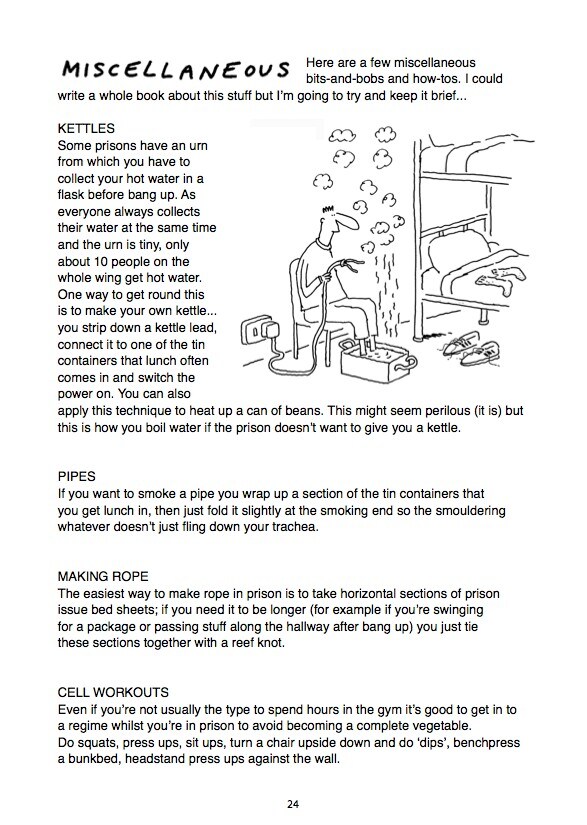 MISCELLANEOUS Here are a few miscellaneous bits-and-bobs and how-tos. I could write a whole book about this stuff but I'm going to try and keep it brief...

KETTLES
Some prisons have an urn from which you have to collect your hot water in a flask before bang up. As everyone always collects their water at the same time and the urn is tiny, only about 10 people on the whole wing get hot water. One way to get round this is to make your own kettle... you strip down a kettle lead, connect it to one of the tin containers that lunch often comes in and switch the power on. You can also apply this technique to heat up a can of beans. This might seem perilous (it is) but this is how you boil water if the prison doesn't want to give you a kettle.

PIPES
If you want to smoke a pipe you wrap up a section of the tin containers that you get lunch in, then just fold it slightly at the smoking end so the smouldering whatever doesn't just fling down your trachea.

MAKING ROPE
The easiest way to make rope in prison is to take horizontal sections of prison issue bed sheets; if you need it to be longer (for example if you're swinging for a package or passing stuff along the hallway after bang up) you just tie these sections together with a reef knot.

CELL WORKOUTS
Even if you're not usually the type to spend hours in the gym it's good to get in to a regime whilst you're in prison to avoid becoming a complete vegetable.
Do squats, press ups, sit ups, turn a chair upside down and do 'dips', benchpress a bunkbed, headstand press ups against the wall.

24