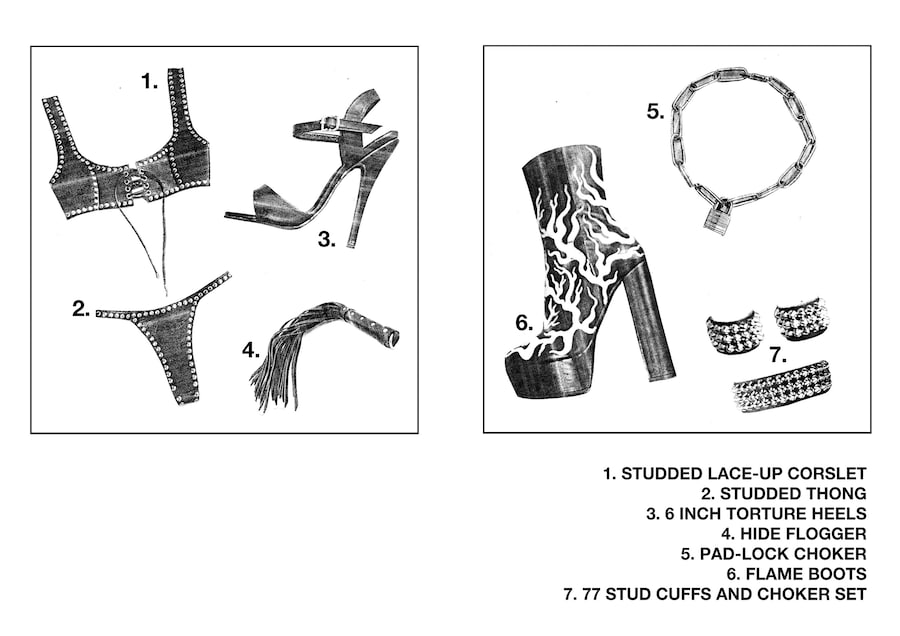 1.

3.

2.

4.

5.

6.

7.

1. STUDDED LACE-UP CORSLET
2. STUDDED THONG
3. 6 INCH TORTURE HEELS
4. HIDE FLOGGER
5. PAD-LOCK CHOKER
6. FLAME BOOTS
7. 77 STUD CUFFS AND CHOKER SET